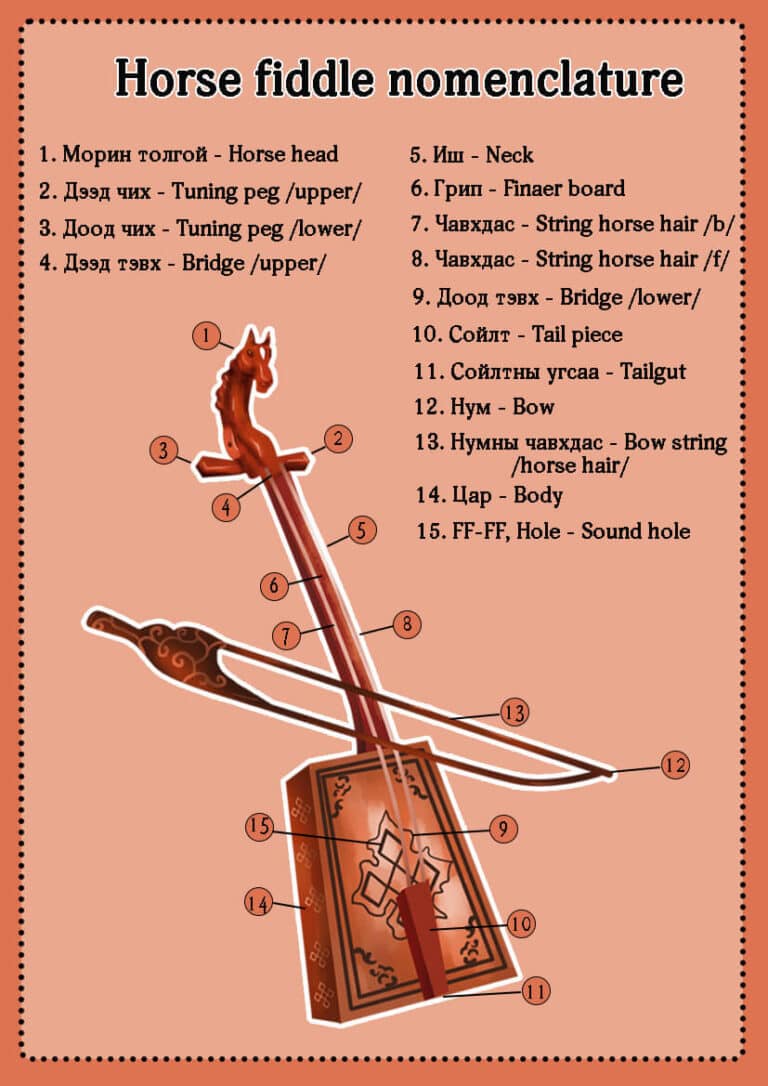 Horse fiddle nomenclature

1. Морин толгой - Horse head
2. Дээд чих - Tuning peg /upper/
3. Доод чих - Tuning peg /lower/
4. Дээд тэвх - Bridge /upper/

5. Иш - Neck
6. Грип - Finaer board
7. Чавхдас - String horse hair /b/
8. Чавхдас - String horse hair /f/
9. Доод тэвх - Bridge /lower/
10. Сойлт - Tail piece
11. Сойлтны угсаа - Tailgut
12. Нум - Bow
13. Нумны чавхдас - Bow string /horse hair/
14. Цар - Body
15. FF-FF, Hole - Sound hole

1
2
3
4
5
6
7
8
13
12
15
9
14
10
11